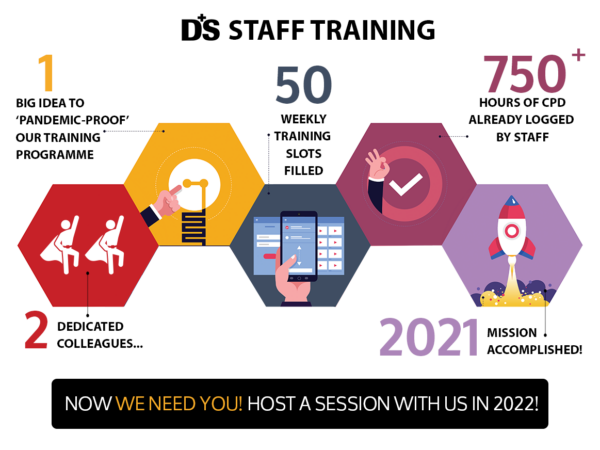 D+S STAFF TRAINING

1
BIG IDEA TO 'PANDEMIC-PROOF' OUR TRAINING PROGRAMME

50
WEEKLY TRAINING SLOTS FILLED

750+
HOURS OF CPD ALREADY LOGGED BY STAFF

2
DEDICATED COLLEAGUES...

2021
MISSION ACCOMPLISHED!

NOW WE NEED YOU! HOST A SESSION WITH US IN 2022!